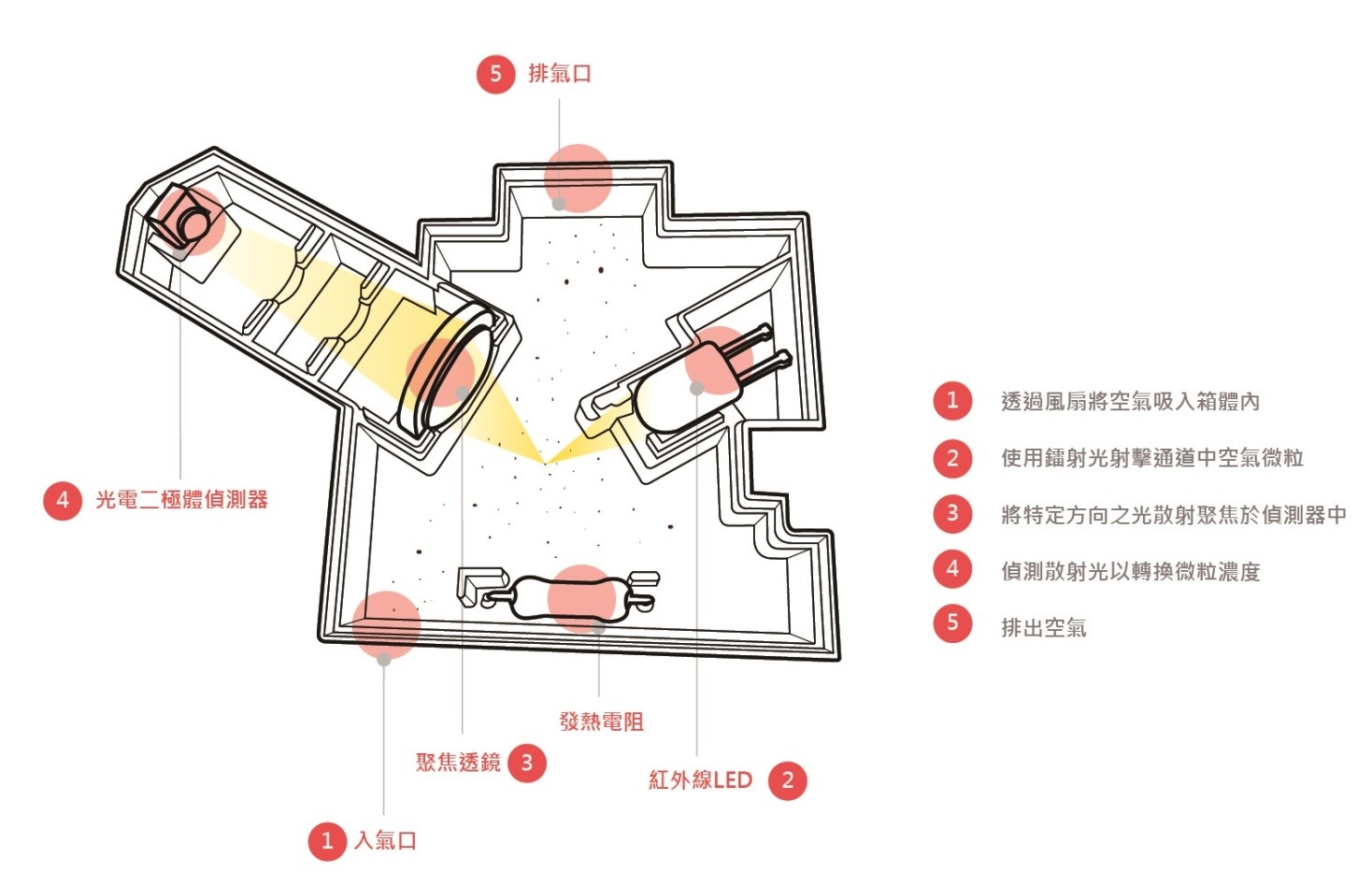 5 排氣口

4 光電二極體偵測器

發熱電阻

聚焦透鏡 3

紅外線LED 2

1 入氣口

1 透過風扇將空氣吸入箱體內

2 使用鐳射光射擊通道中空氣微粒

3 將特定方向之光散射聚焦於偵測器中

4 偵測散射光以轉換微粒濃度

5 排出空氣